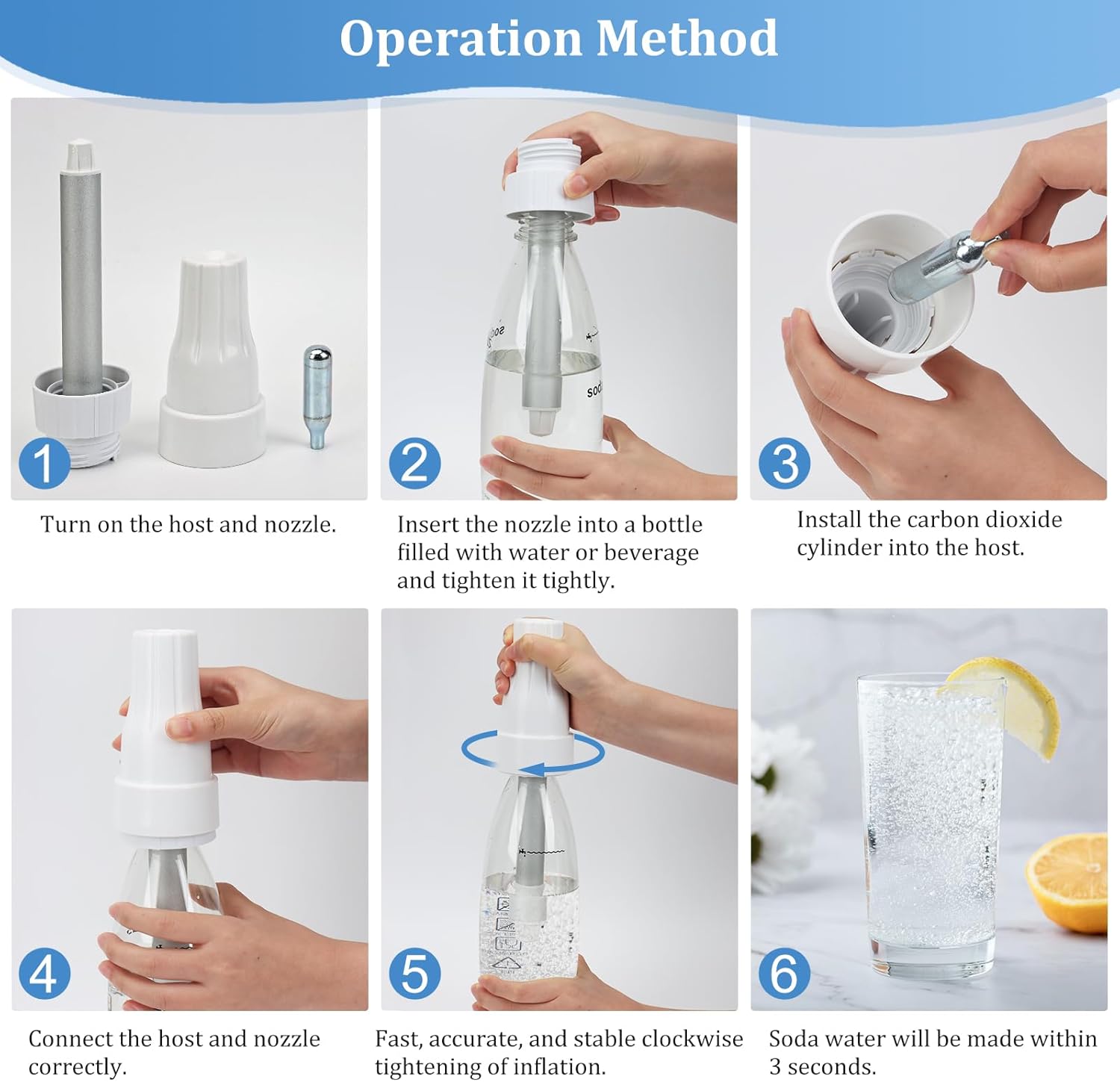 Operation Method

1

Turn on the host and nozzle.

2

Insert the nozzle into a bottle filled with water or beverage and tighten it tightly.

3

Install the carbon dioxide cylinder into the host.

4

Connect the host and nozzle correctly.

5

Fast, accurate, and stable clockwise tightening of inflation.

6

Soda water will be made within 3 seconds.